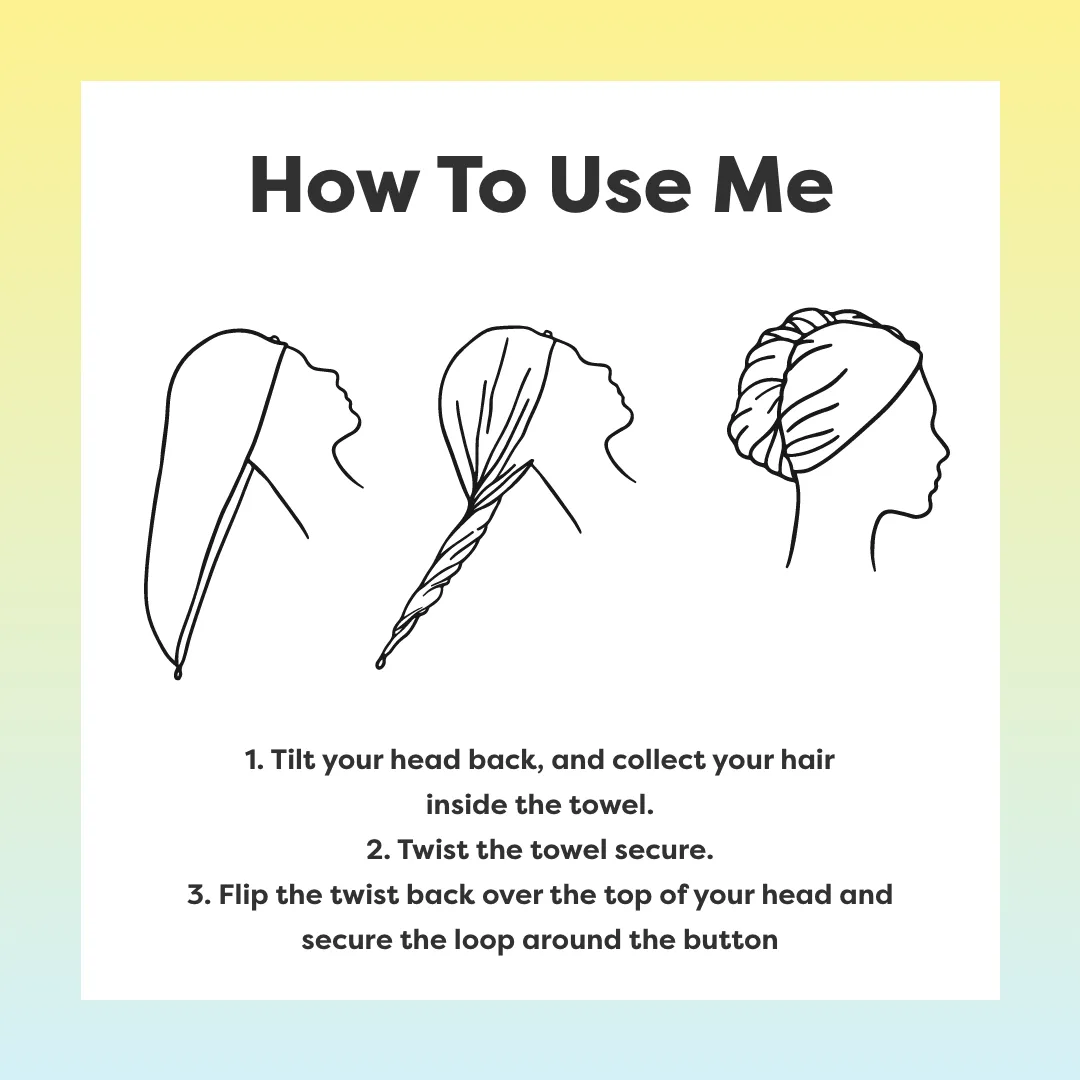 How To Use Me

1. Tilt your head back, and collect your hair inside the towel.
2. Twist the towel secure.
3. Flip the twist back over the top of your head and secure the loop around the button