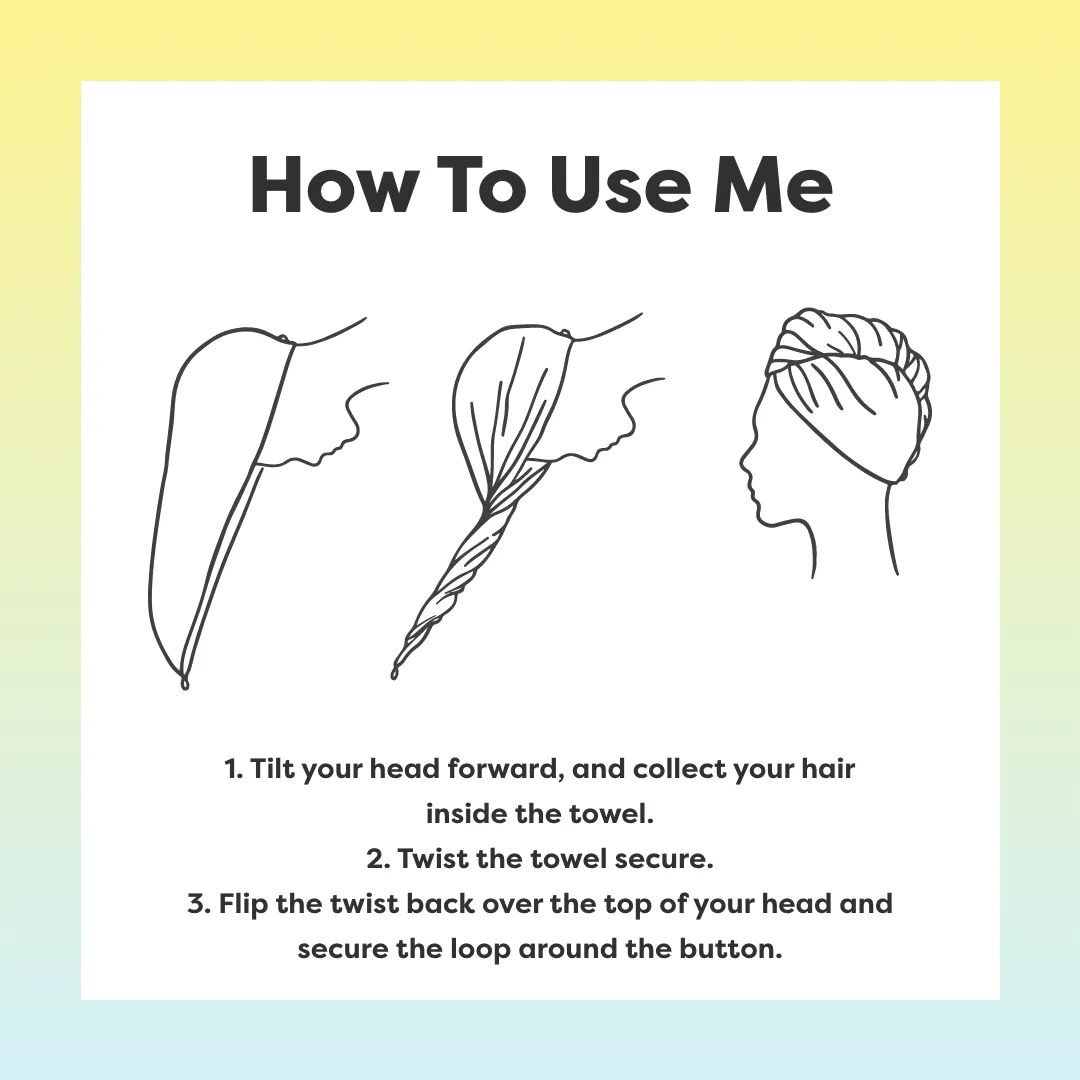 How To Use Me

1. Tilt your head forward, and collect your hair inside the towel.
2. Twist the towel secure.
3. Flip the twist back over the top of your head and secure the loop around the button.